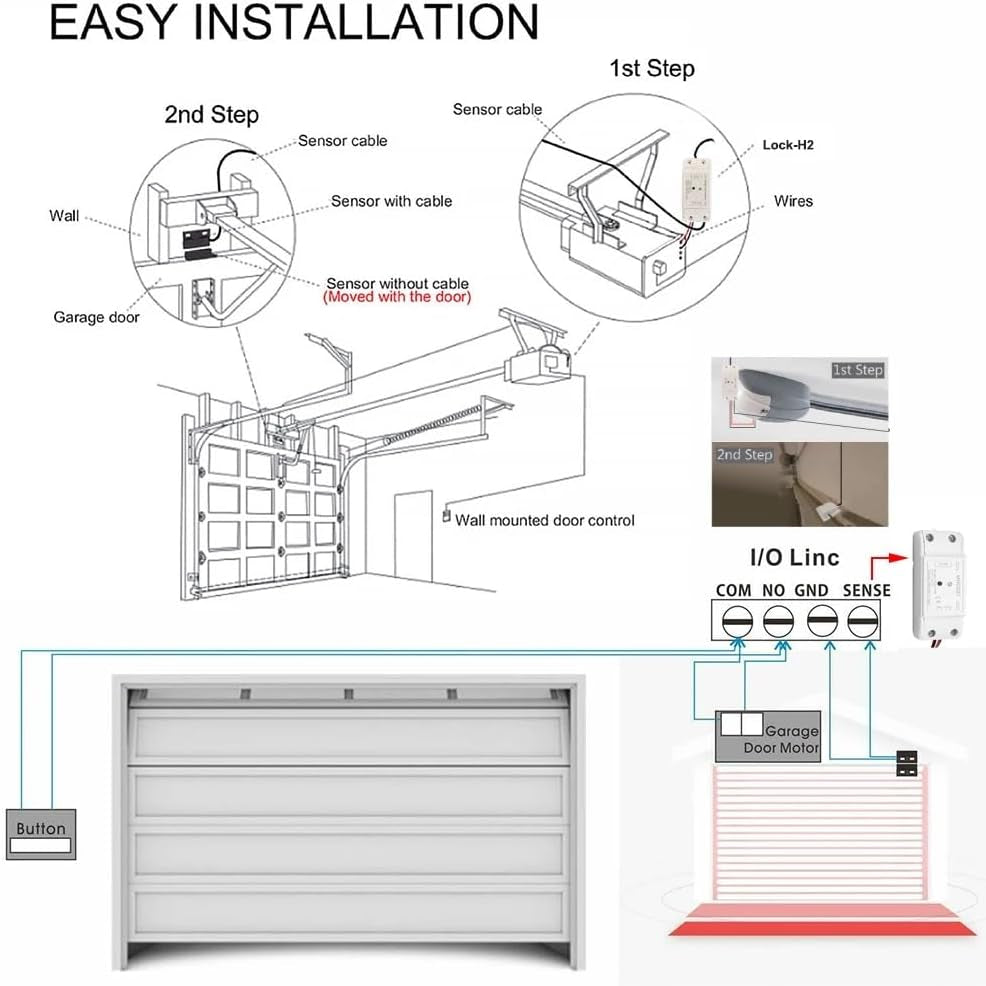 EASY INSTALLATION

2nd Step

Sensor cable

Wall

Sensor with cable

Sensor without cable
(Moved with the door)

Garage door

1st Step

Sensor cable

Lock-H2

Wires

Wall mounted door control

1st Step

2nd Step

I/O Linc

COM NO GND SENSE

Garage Door Motor

Button