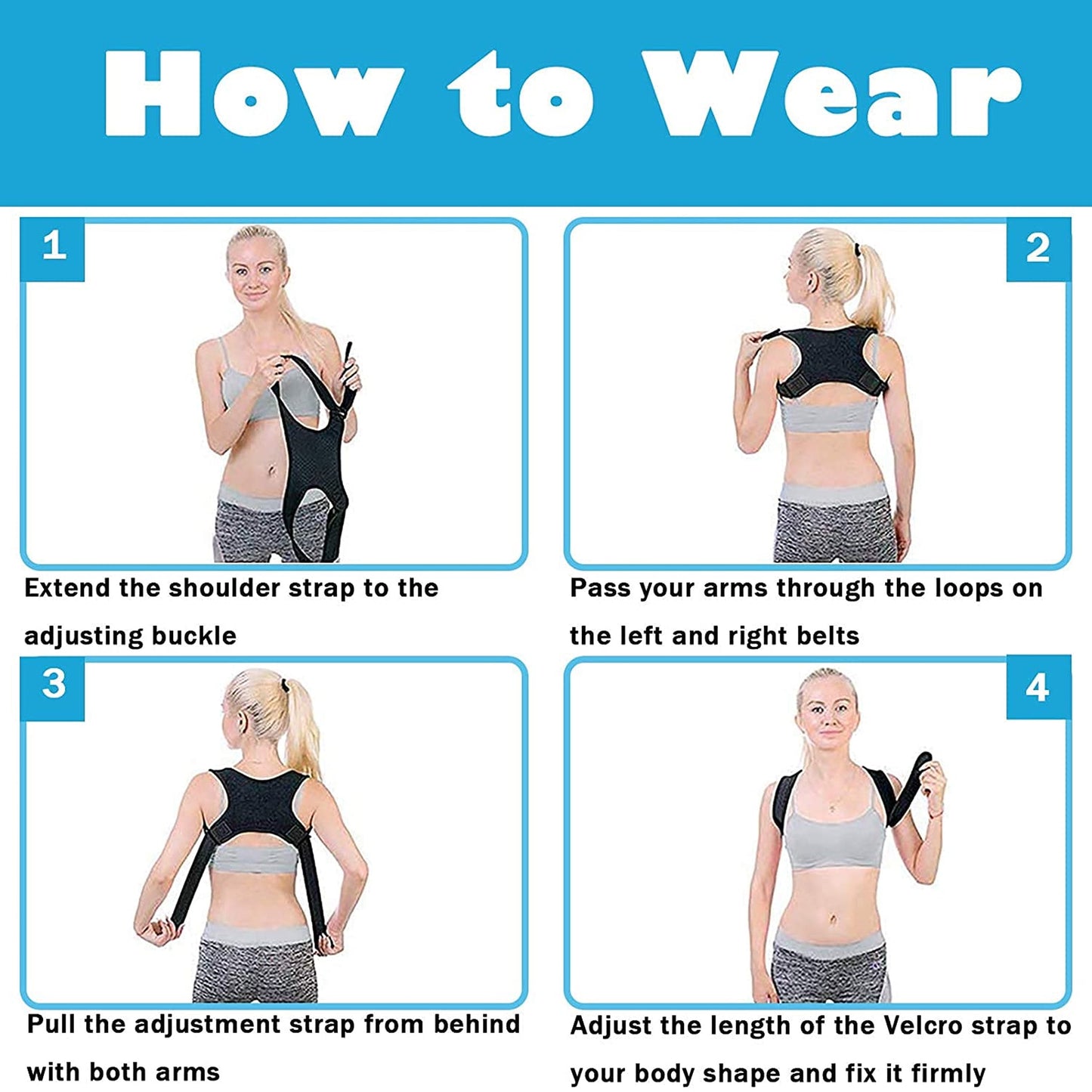 How to Wear

1

Extend the shoulder strap to the adjusting buckle

2

Pass your arms through the loops on the left and right belts

3

Pull the adjustment strap from behind with both arms

4

Adjust the length of the Velcro strap to your body shape and fix it firmly