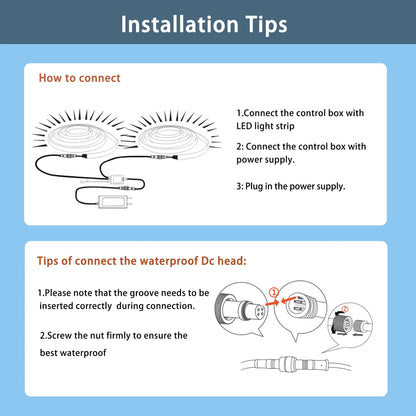 Installation Tips

How to connect

1.Connect the control box with LED light strip

2: Connect the control box with power supply.

3: Plug in the power supply.

Tips of connect the waterproof Dc head:

1.Please note that the groove needs to be inserted correctly during connection.

2.Screw the nut firmly to ensure the best waterproof

①

②