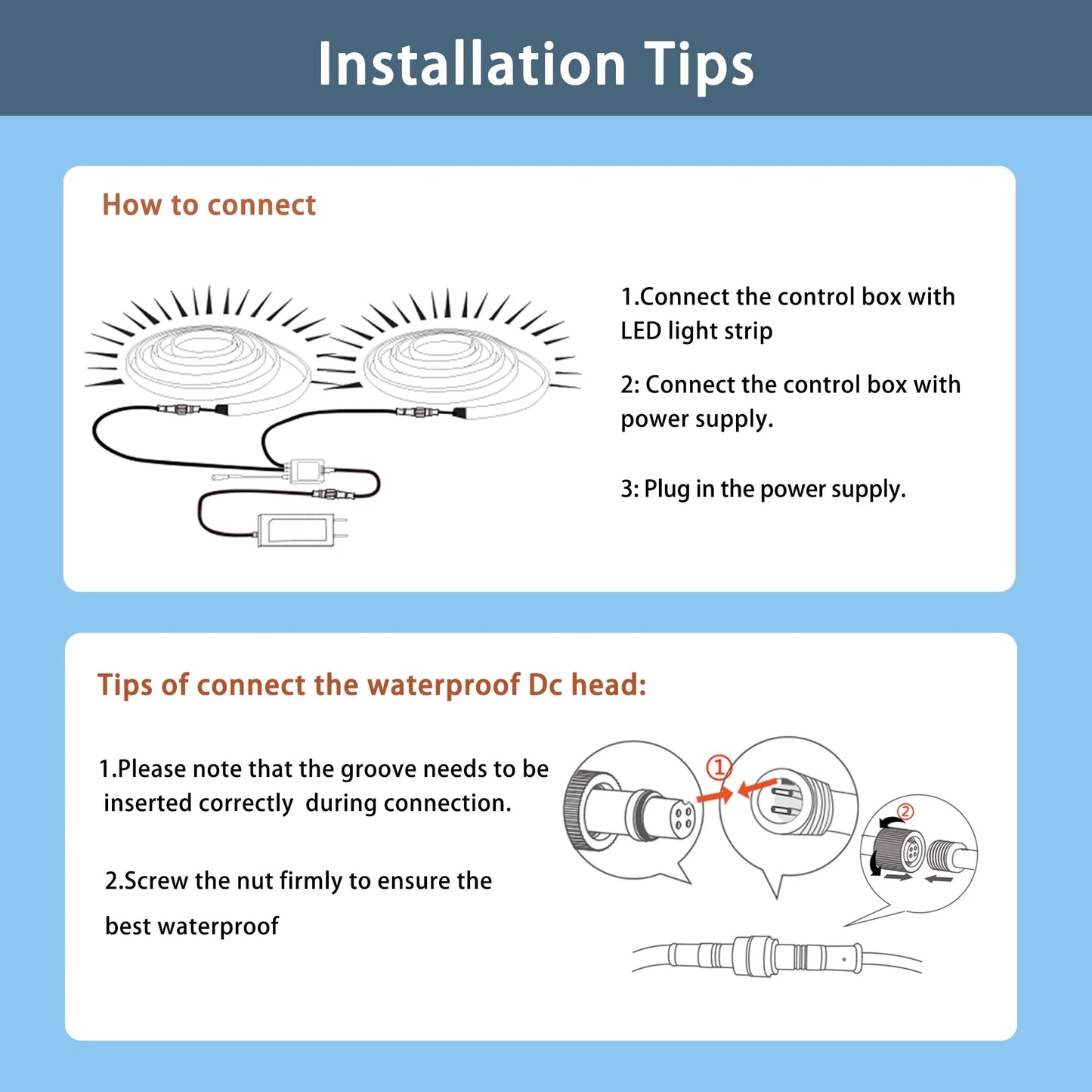 Installation Tips

How to connect

1.Connect the control box with LED light strip

2: Connect the control box with power supply.

3: Plug in the power supply.

Tips of connect the waterproof Dc head:

1.Please note that the groove needs to be inserted correctly during connection.

2.Screw the nut firmly to ensure the best waterproof

①

②