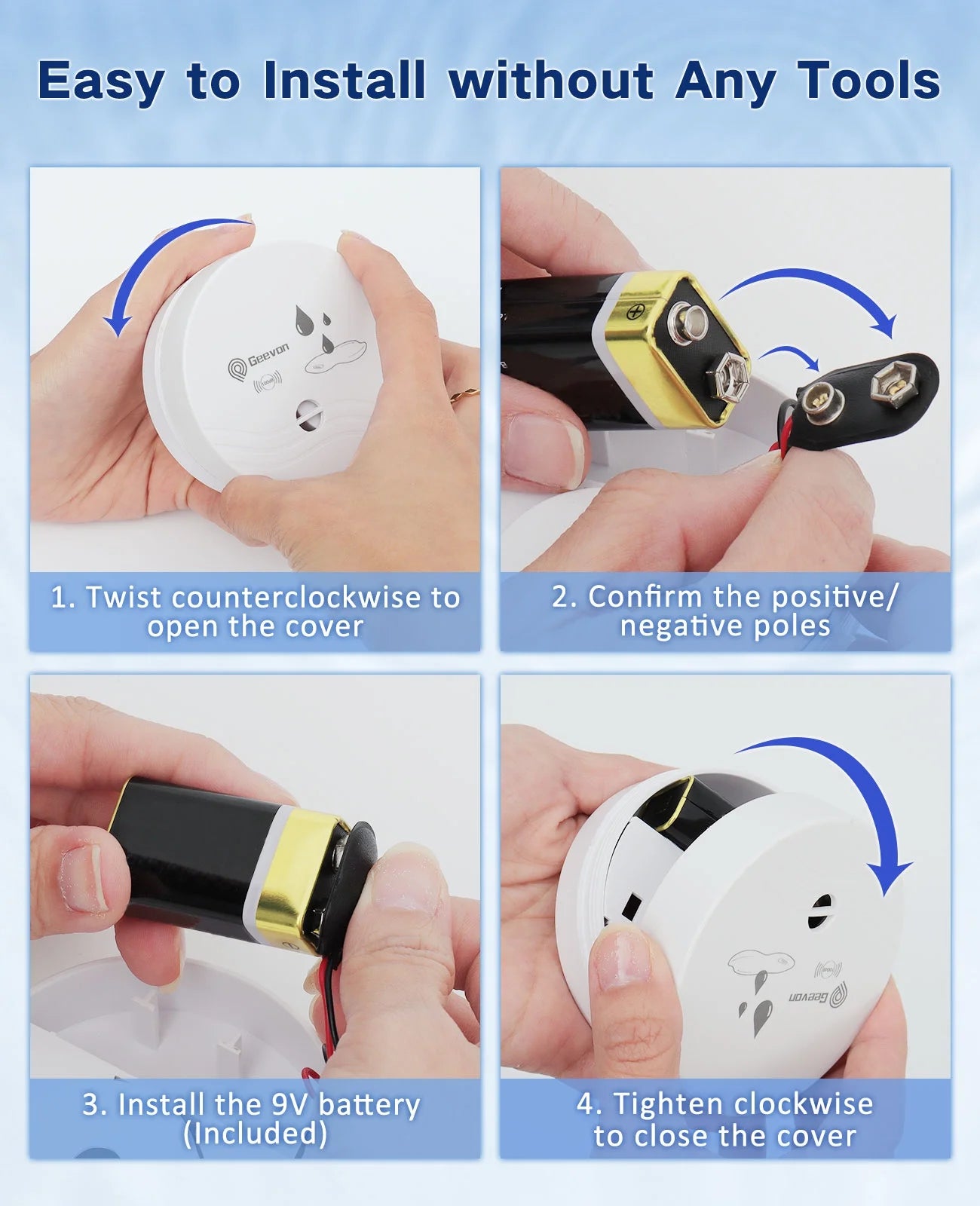 Easy to Install without Any Tools

Geevon

1. Twist counterclockwise to open the cover

2. Confirm the positive/ negative poles

3. Install the 9V battery (Included)

Geevon

4. Tighten clockwise to close the cover